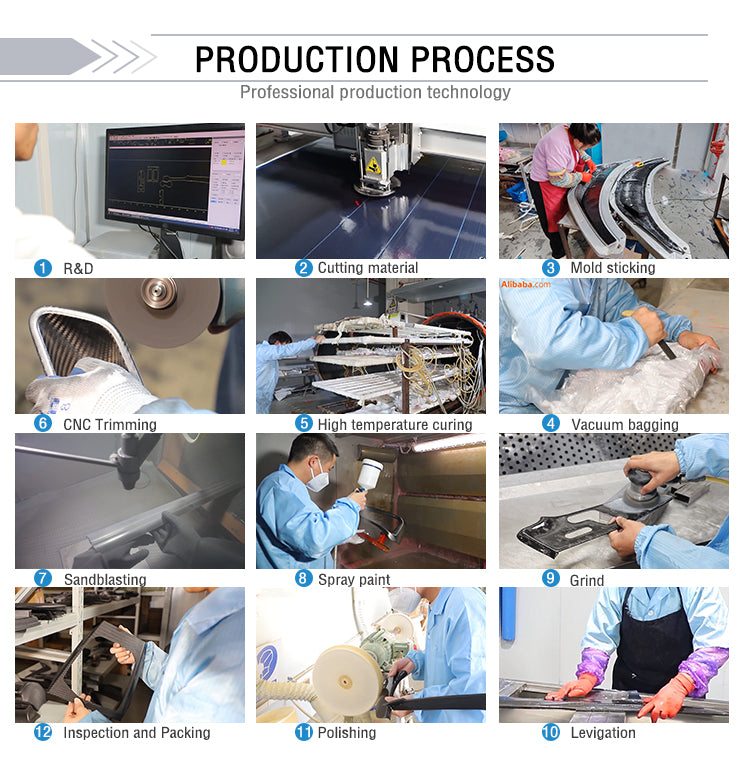 PRODUCTION PROCESS
Professional production technology

1 R&D

2 Cutting material

3 Mold sticking

Alibaba.com

6 CNC Trimming

5 High temperature curing

4 Vacuum bagging

7 Sandblasting

8 Spray paint

9 Grind

12 Inspection and Packing

11 Polishing

10 Levigation